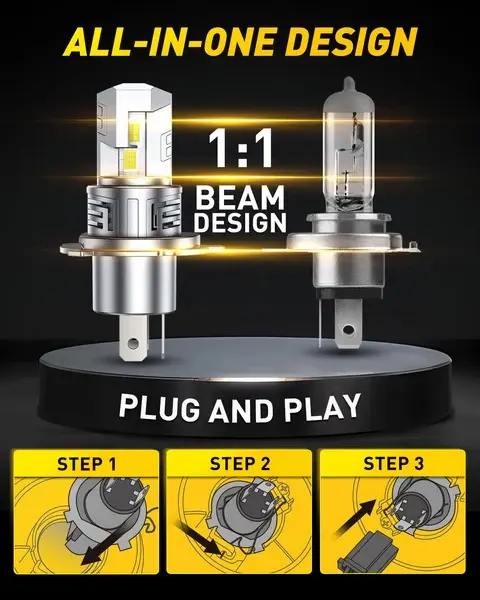 ALL-IN-ONE DESIGN

1:1
BEAM
DESIGN

PLUG AND PLAY

STEP 1

STEP 2

STEP 3